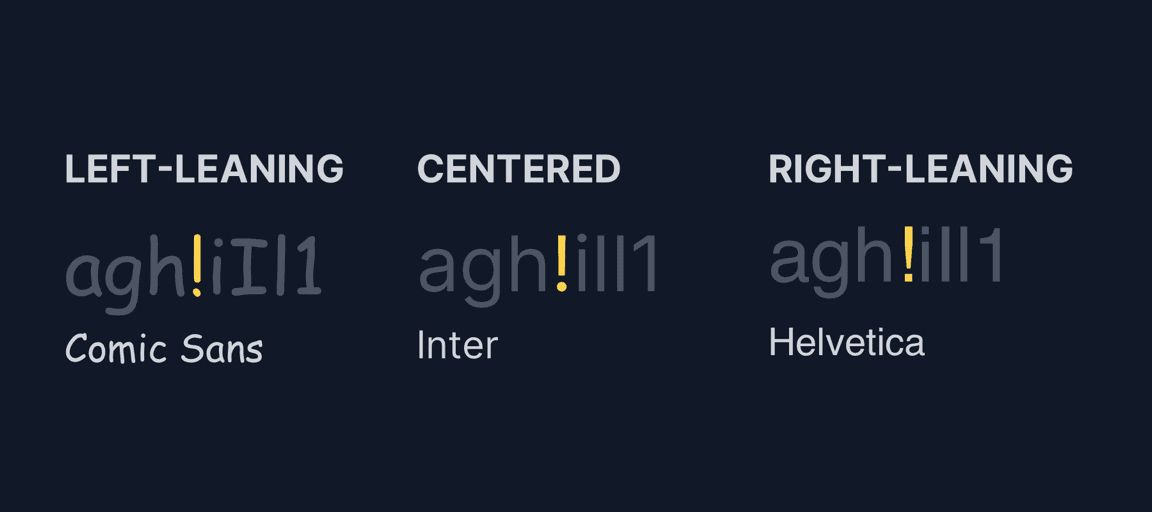 LEFT-LEANING

agh!iIl1

Comic Sans

CENTERED

agh!iIl1

Inter

RIGHT-LEANING

agh!iIl1

Helvetica